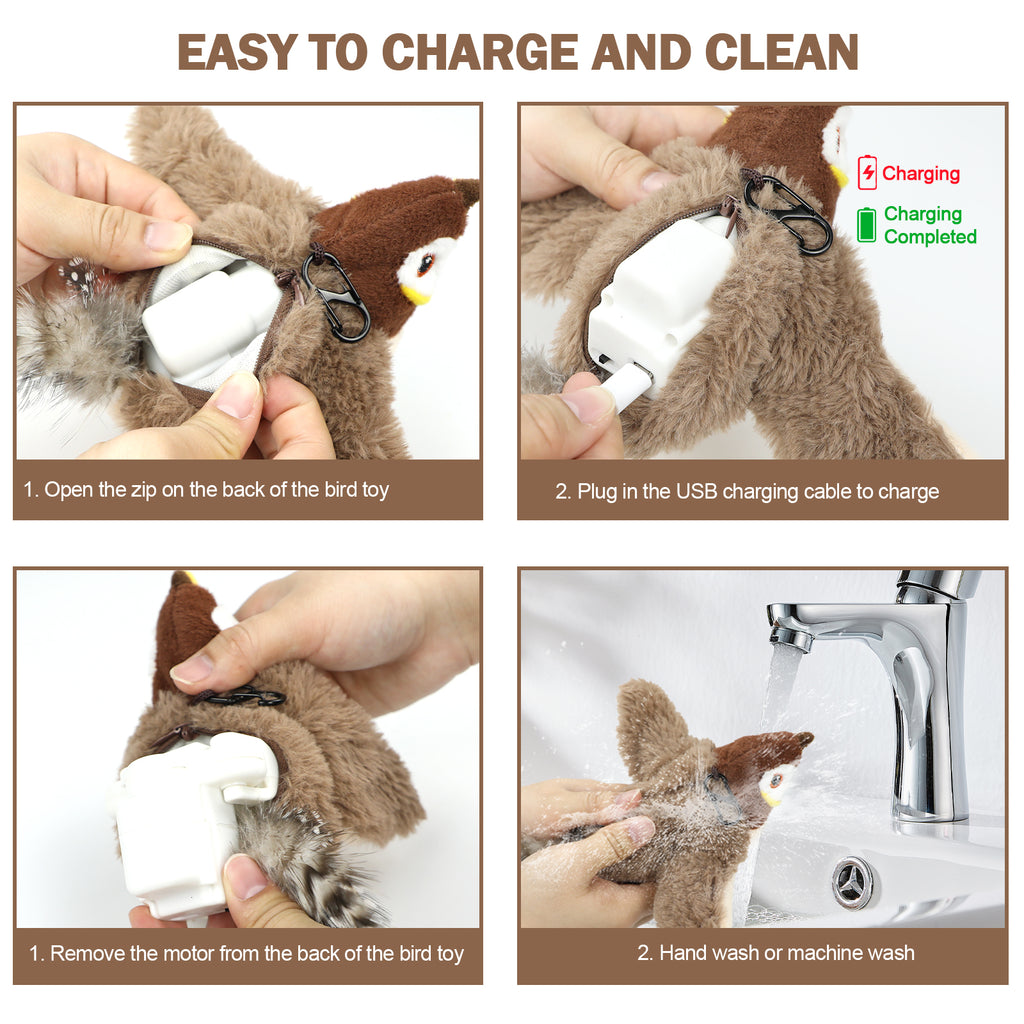 EASY TO CHARGE AND CLEAN

1. Open the zip on the back of the bird toy

Charging

Charging Completed

2. Plug in the USB charging cable to charge

1. Remove the motor from the back of the bird toy

2. Hand wash or machine wash